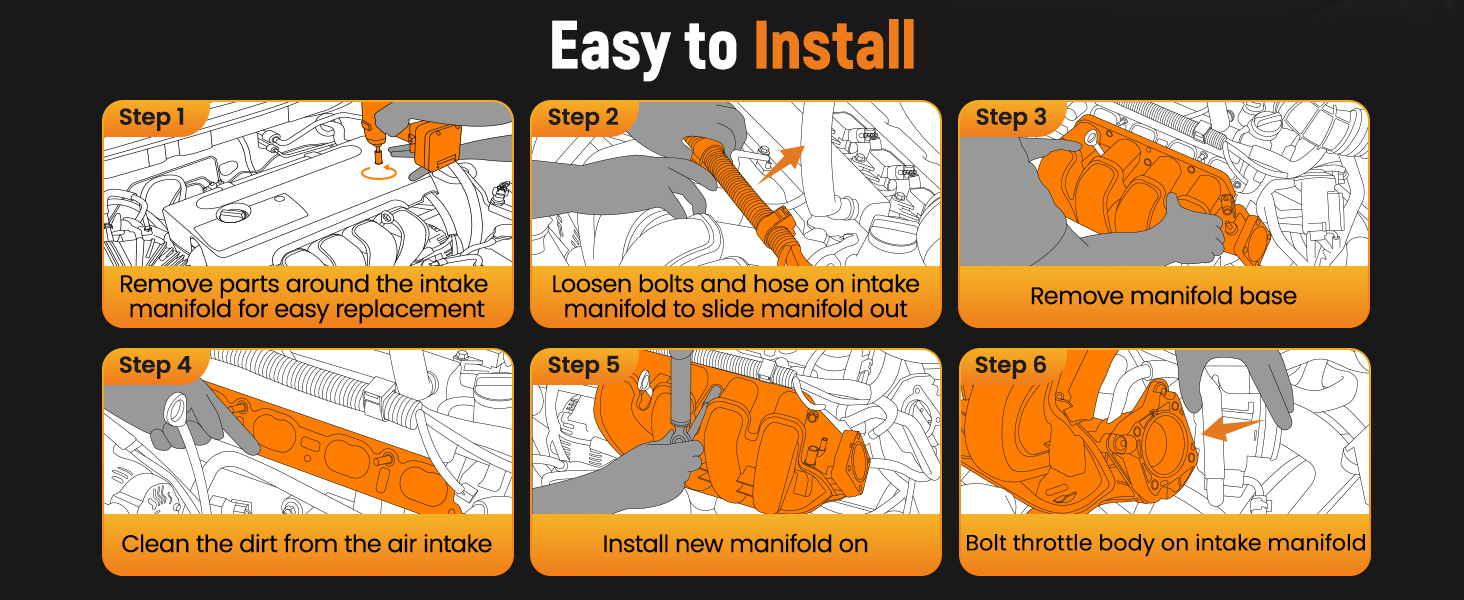 Easy to Install

Step 1

Remove parts around the intake manifold for easy replacement

Step 2

Loosen bolts and hose on intake manifold to slide manifold out

Step 3

Remove manifold base

Step 4

Clean the dirt from the air intake

Step 5

Install new manifold on

Step 6

Bolt throttle body on intake manifold