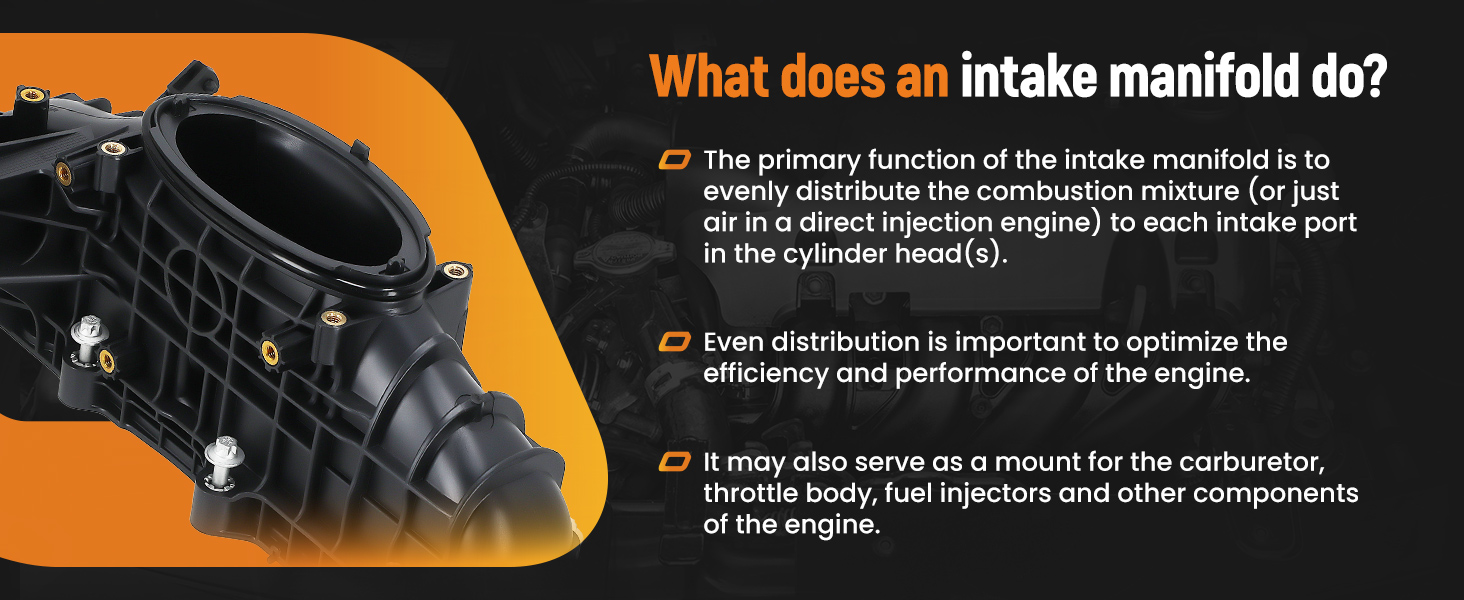 What does an intake manifold do?

The primary function of the intake manifold is to evenly distribute the combustion mixture (or just air in a direct injection engine) to each intake port in the cylinder head(s).

Even distribution is important to optimize the efficiency and performance of the engine.

It may also serve as a mount for the carburetor, throttle body, fuel injectors and other components of the engine.